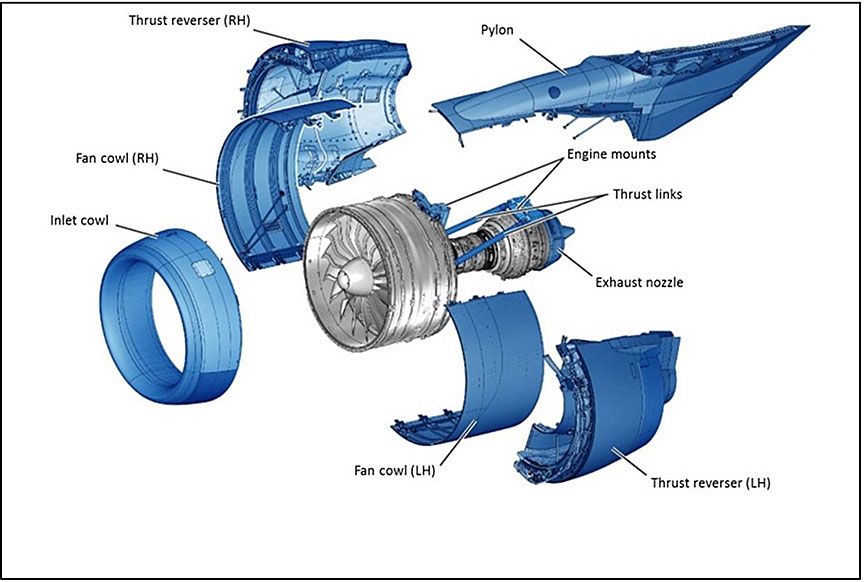 Thrust reverser (RH)

Pylon

Fan cowl (RH)

Engine mounts

Thrust links

Inlet cowl

Exhaust nozzle

Fan cowl (LH)

Thrust reverser (LH)