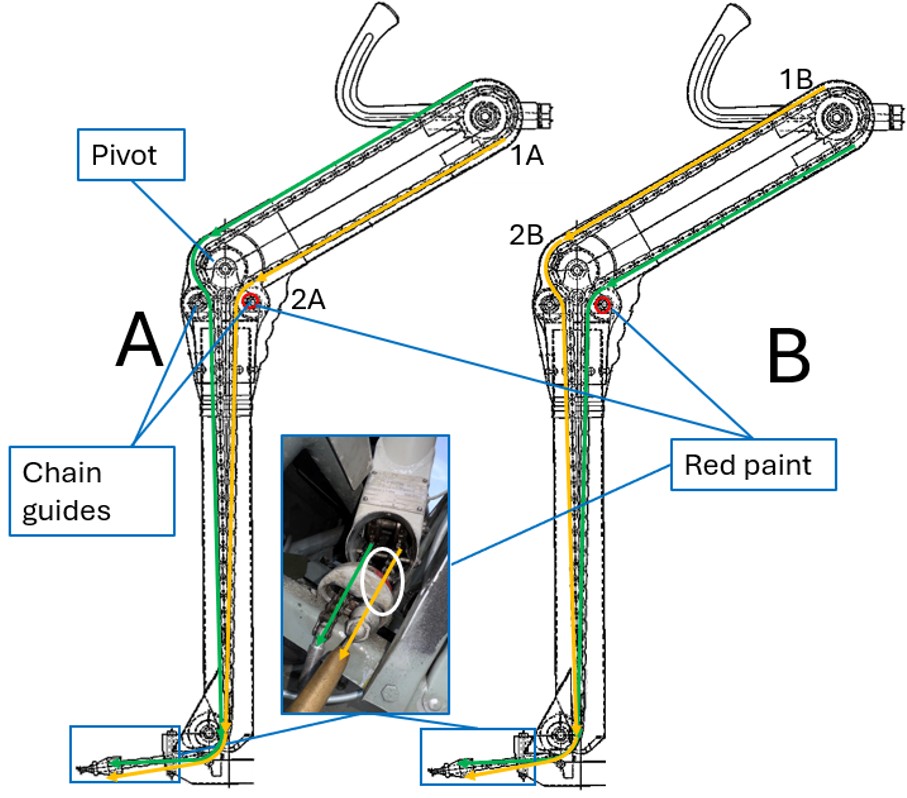 Pivot

1A

2A

A

Chain guides

1B

2B

B

Red paint